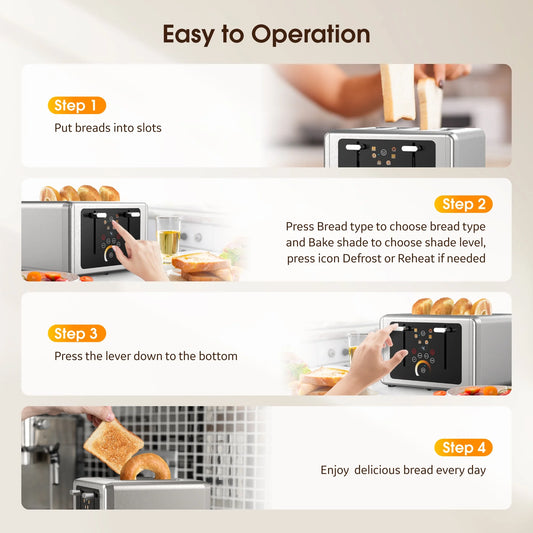 Easy to Operation

Step 1
Put breads into slots

Step 2
Press Bread type to choose bread type and Bake shade to choose shade level, press icon Defrost or Reheat if needed

Step 3
Press the lever down to the bottom

Step 4
Enjoy delicious bread every day