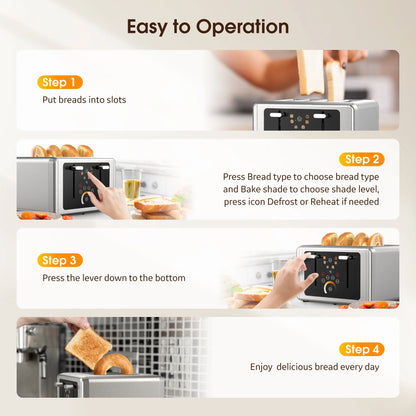 Easy to Operation

Step 1
Put breads into slots

Step 2
Press Bread type to choose bread type and Bake shade to choose shade level, press icon Defrost or Reheat if needed

Step 3
Press the lever down to the bottom

Step 4
Enjoy delicious bread every day