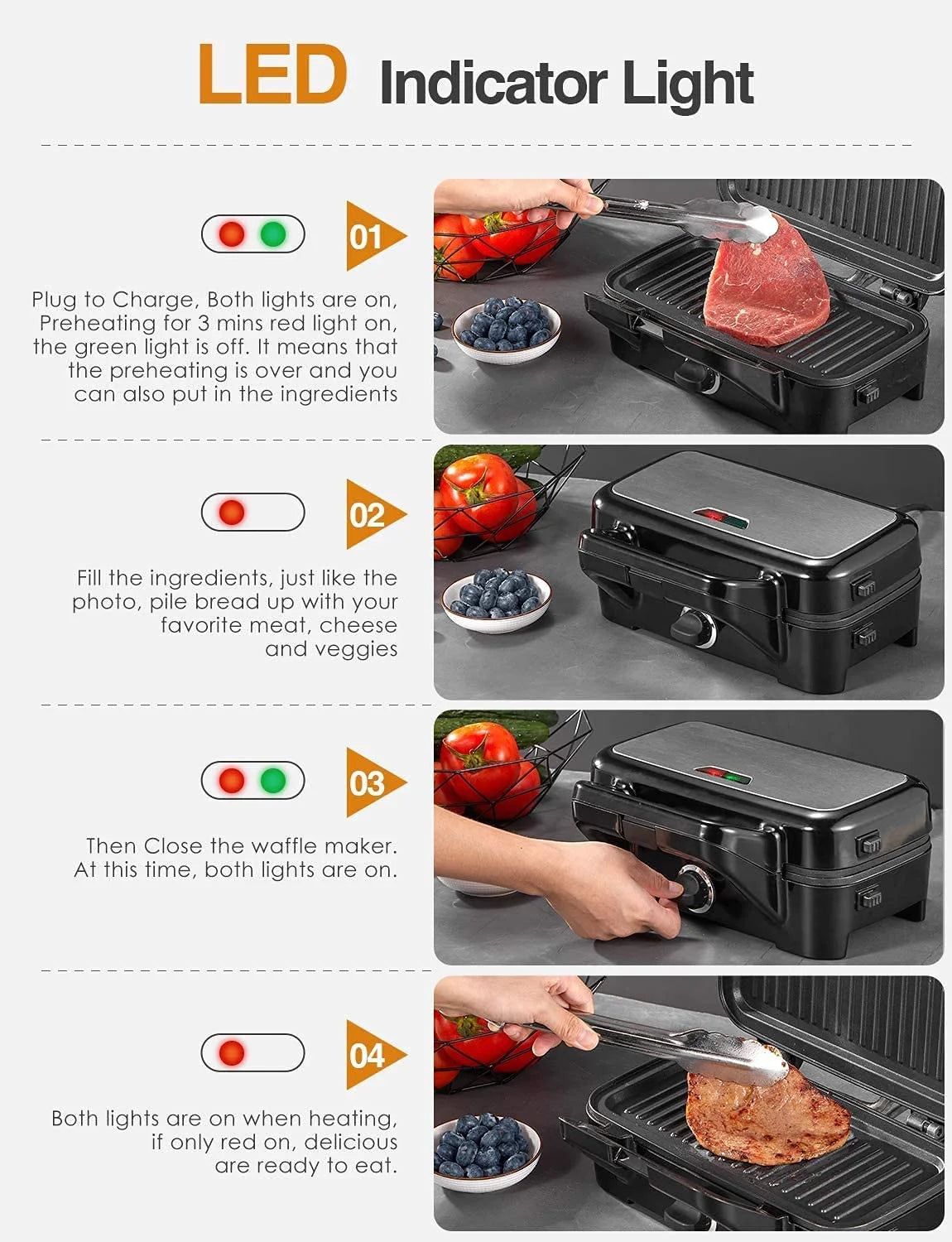 LED Indicator Light

01

Plug to Charge, Both lights are on, Preheating for 3 mins red light on, the green light is off. It means that the preheating is over and you can also put in the ingredients

02

Fill the ingredients, just like the photo, pile bread up with your favorite meat, cheese and veggies

03

Then Close the waffle maker. At this time, both lights are on.

04

Both lights are on when heating, if only red on, delicious are ready to eat.